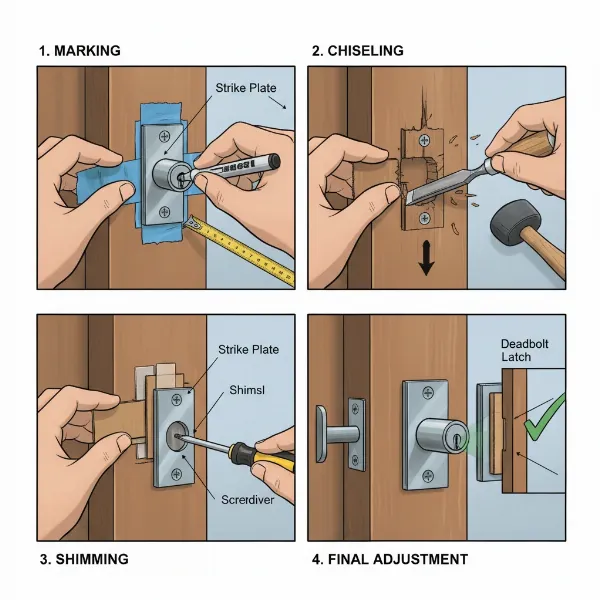 1. MARKING

Strike Plate

2. CHISELING

Strike Plate

Shimsl

Screrdiver

3. SHIMMING

Deadbolt Latch

4. FINAL ADJUSTMENT